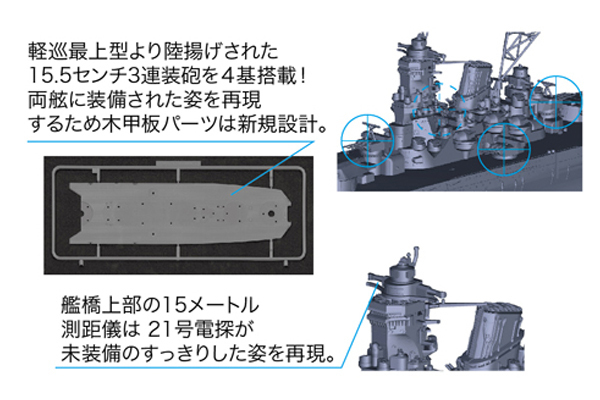 軽巡最上型より陸揚げされた
15.5センチ3連装砲を4基搭載！
両舷に装備された姿を再現
するため木甲板パーツは新規設計。

艦橋上部の15メートル
測距儀は 21号電探が
未装備のすっきりした姿を再現。